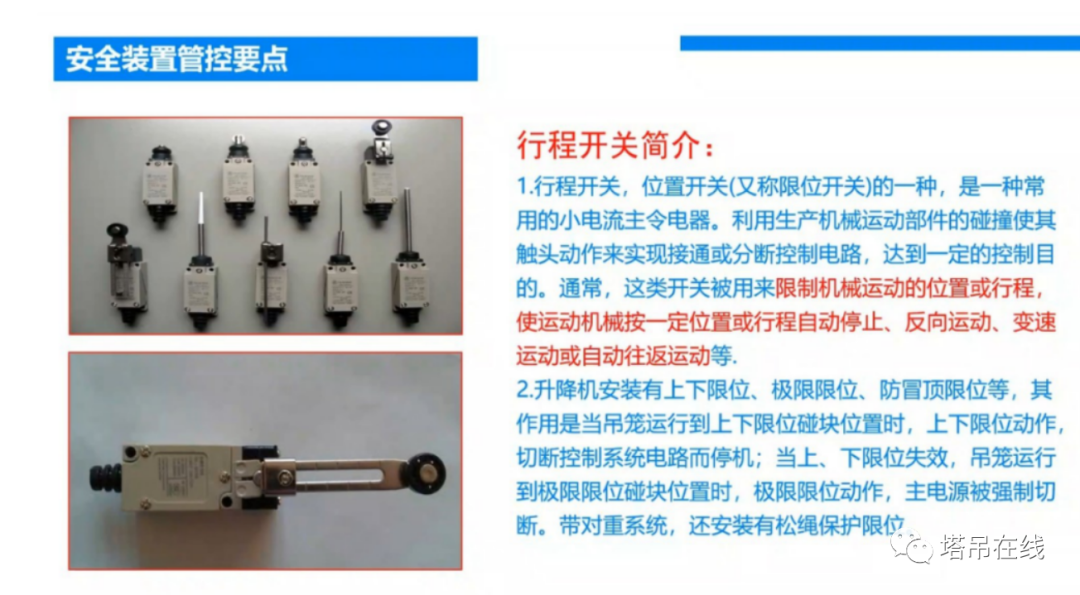 安全装置管控要点

行程开关简介：

1.行程开关，位置开关(又称限位开关)的一种，是一种常用的小电流主令电器。利用生产机械运动部件的碰撞使其触头动作来实现接通或分断控制电路，达到一定的控制目的。通常，这类开关被用来限制机械运动的位置或行程，使运动机械按一定位置或行程自动停止、反向运动、变速运动或自动往返运动等.

2.升降机安装有上下限位、极限限位、防冒顶限位等，其作用是当吊笼运行到上下限位碰块位置时，上下限位动作，切断控制系统电路而停机；当上、下限位失效，吊笼运行到极限限位碰块位置时，极限限位动作，主电源被强制切断。带对重系统，还安装有松绳保护限位

塔吊在线